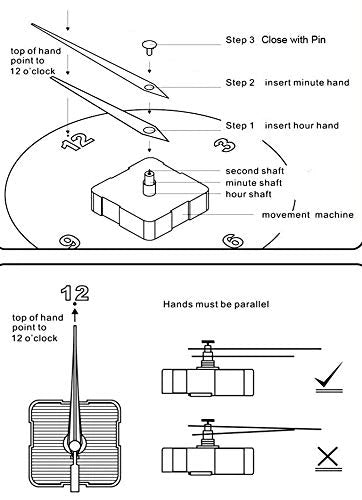 top of hand point to 12 o'clock

Step 3 Close with Pin

Step 2 insert minute hand

Step 1 insert hour hand

12

3

second shaft
minute shaft
hour shaft

movement machine

9

6

12

top of hand point to 12 o'clock

Hands must be parallel