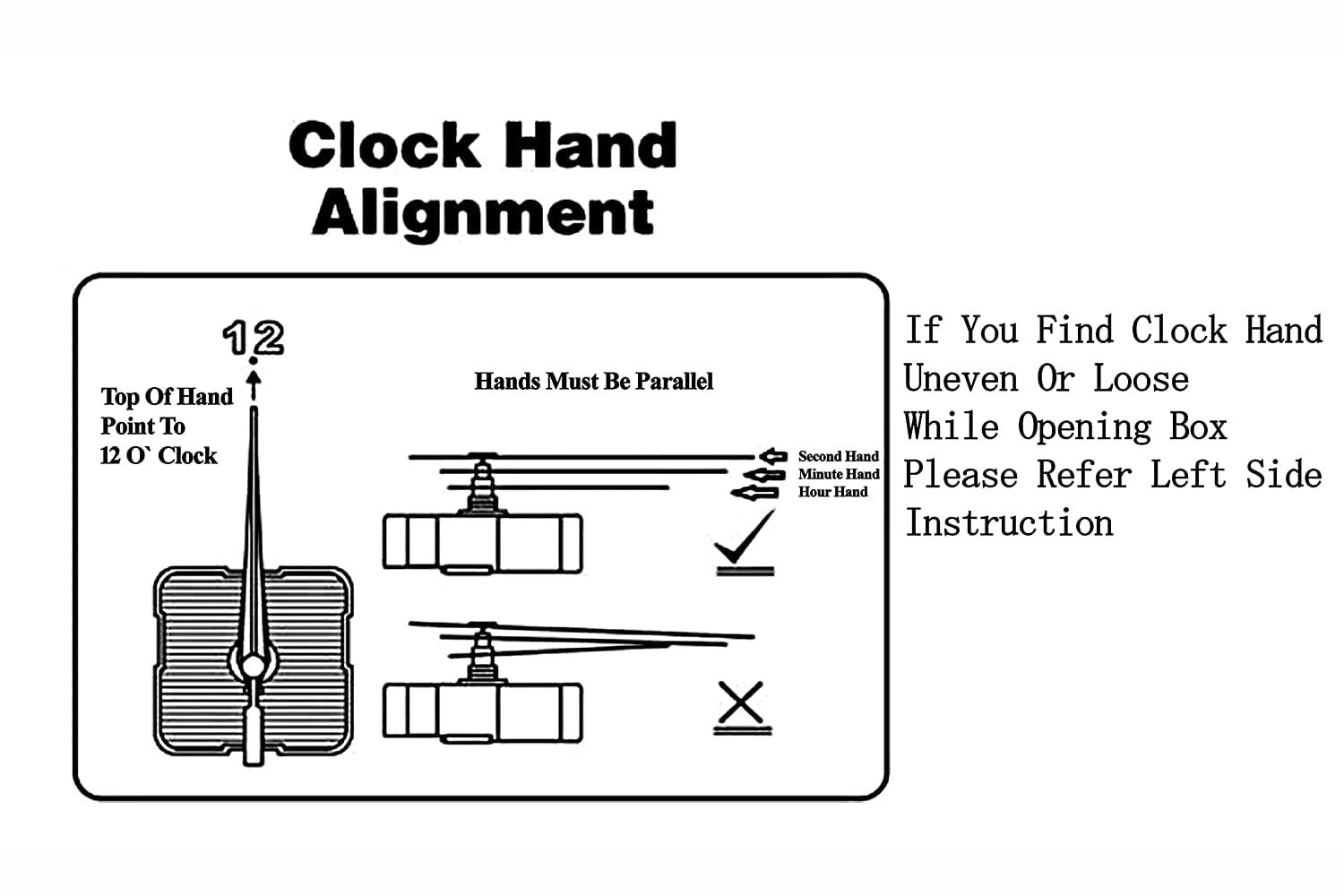 Clock Hand Alignment

12

Top Of Hand Point To 12 O` Clock

Hands Must Be Parallel

Second Hand
Minute Hand
Hour Hand

If You Find Clock Hand Uneven Or Loose While Opening Box Please Refer Left Side Instruction