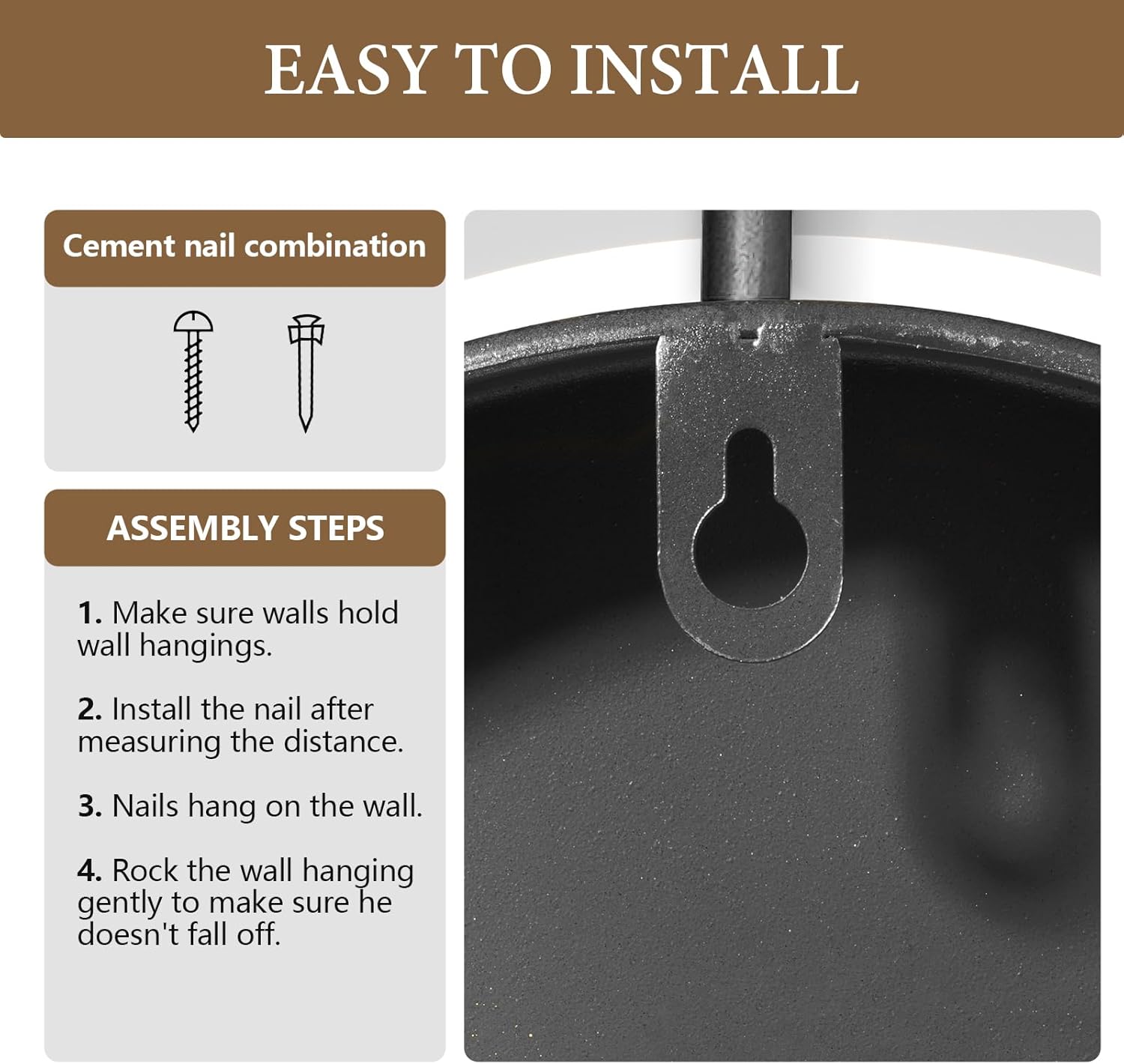 EASY TO INSTALL

Cement nail combination

ASSEMBLY STEPS

1. Make sure walls hold wall hangings.

2. Install the nail after measuring the distance.

3. Nails hang on the wall.

4. Rock the wall hanging gently to make sure he doesn't fall off.