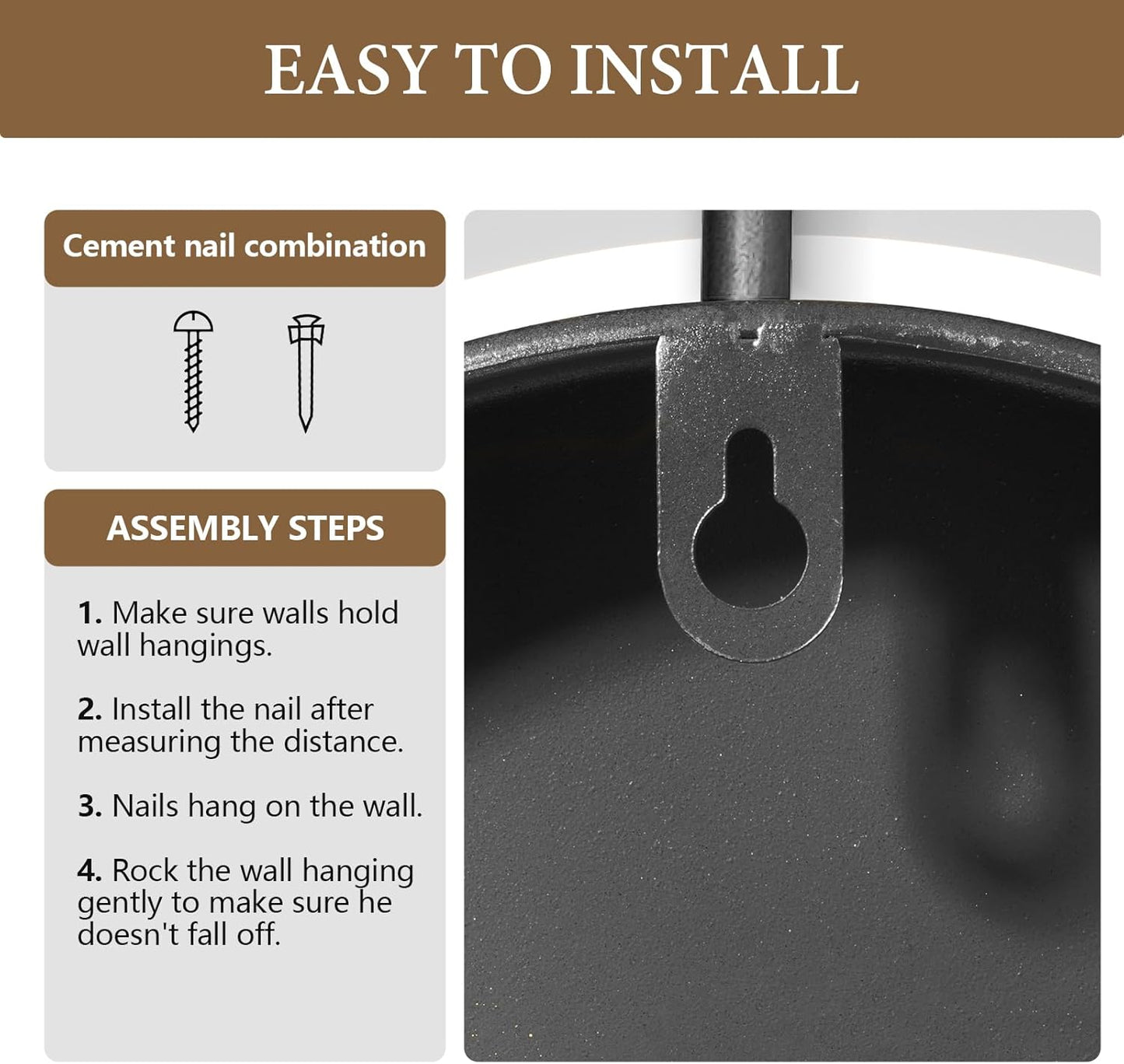 EASY TO INSTALL

Cement nail combination

ASSEMBLY STEPS

1. Make sure walls hold wall hangings.

2. Install the nail after measuring the distance.

3. Nails hang on the wall.

4. Rock the wall hanging gently to make sure he doesn't fall off.